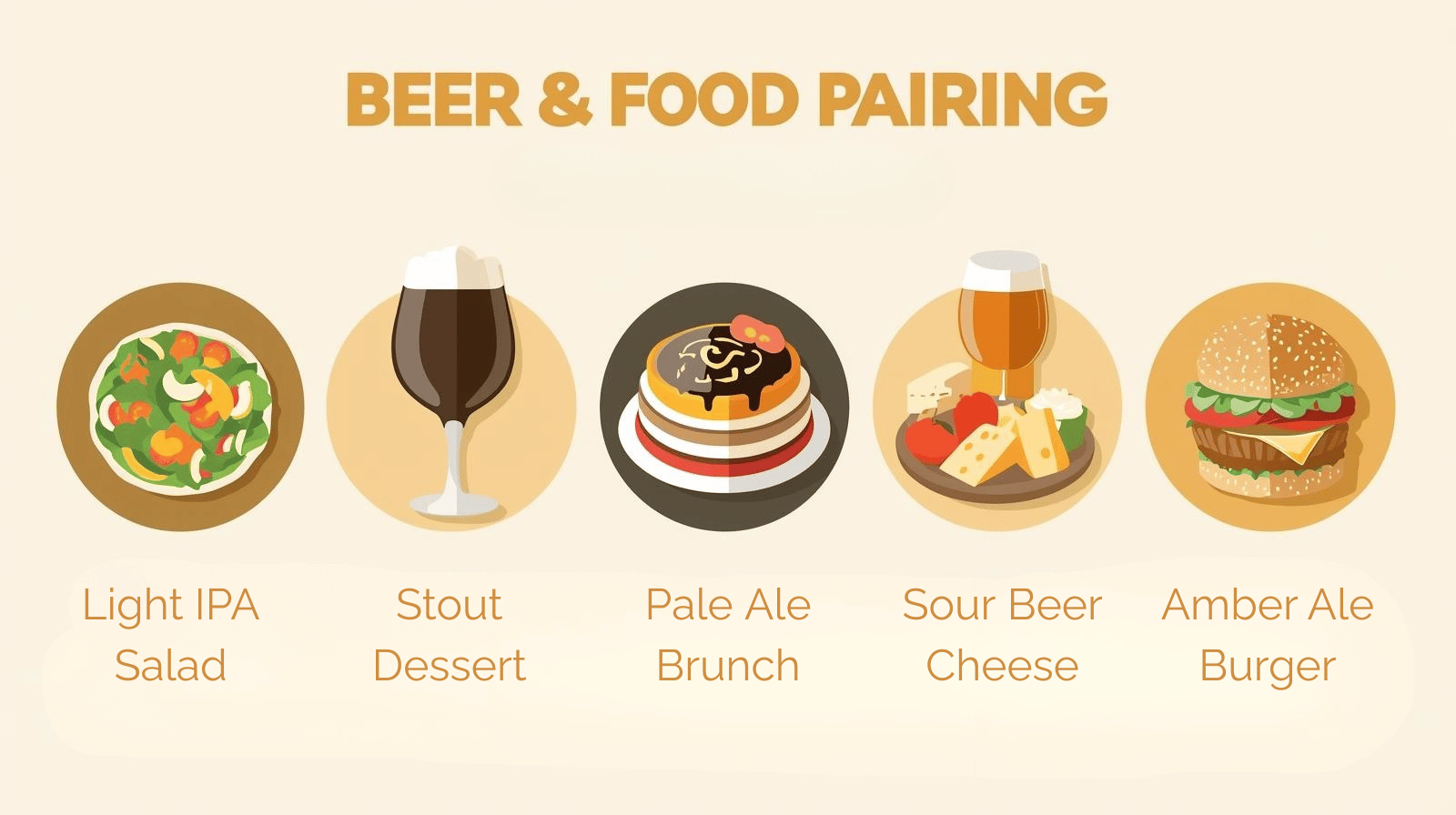 BEER & FOOD PAIRING

Light IPA
Salad

Stout
Dessert

Pale Ale
Brunch

Sour Beer
Cheese

Amber Ale
Burger